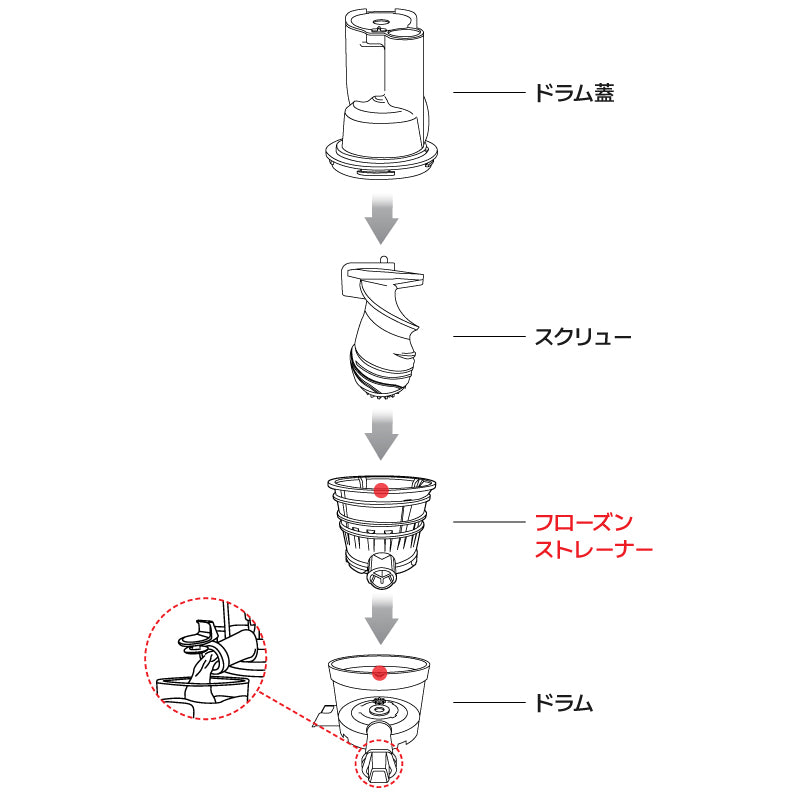 ドラム蓋

スクリュー

フローズン
ストレーナー

ドラム